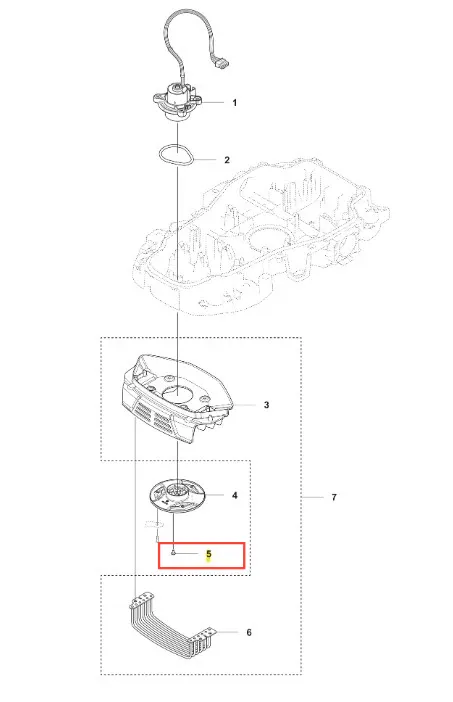 1
2
3
4
7
5
6