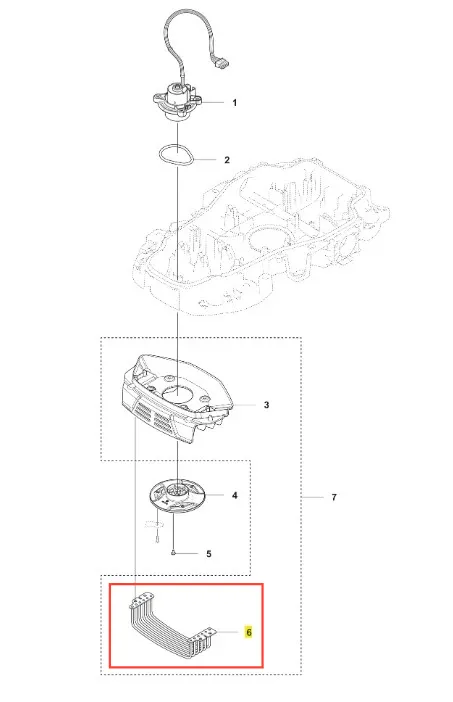 1
2
3
4
7
5
6