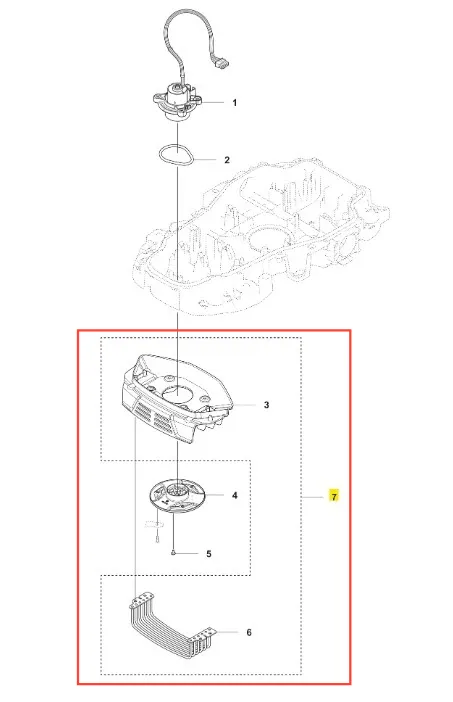 1
2
3
4
5
6
7