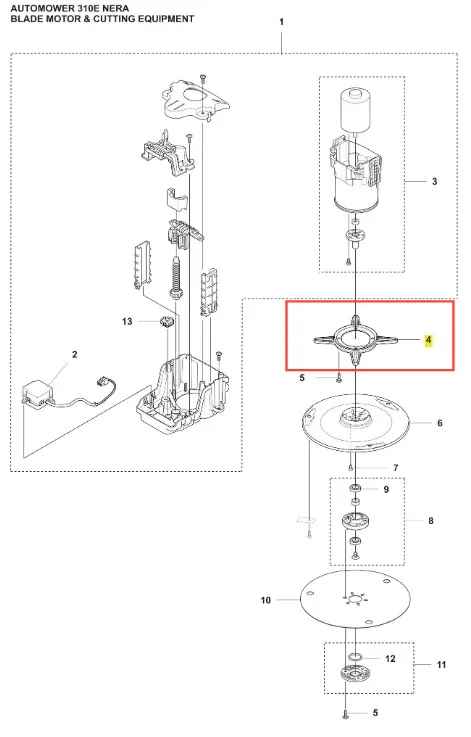 AUTOMOWER 310E NERA
BLADE MOTOR & CUTTING EQUIPMENT

1
3
13
2
4
5
6
7
9
8
10
12
11
5