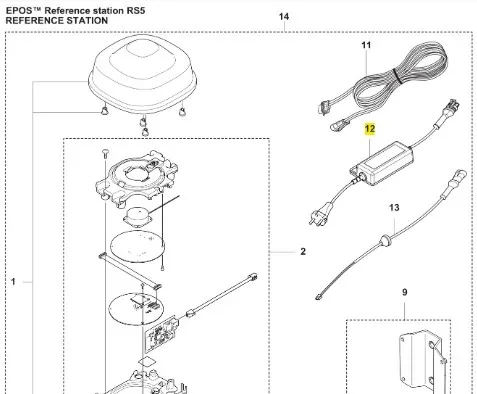 EPOS™ Reference station RS5
REFERENCE STATION

14

11

12

13

2

1

9