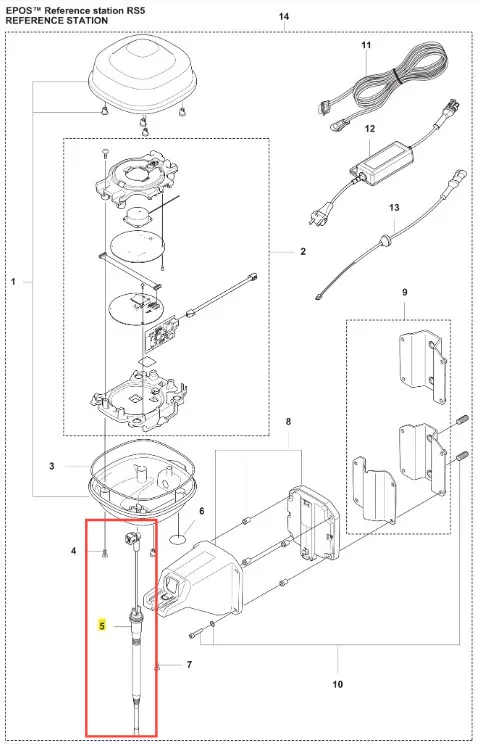 EPOS™ Reference station RS5
REFERENCE STATION

14
11
12
13
2
1
9
8
3
6
4
5
7
10