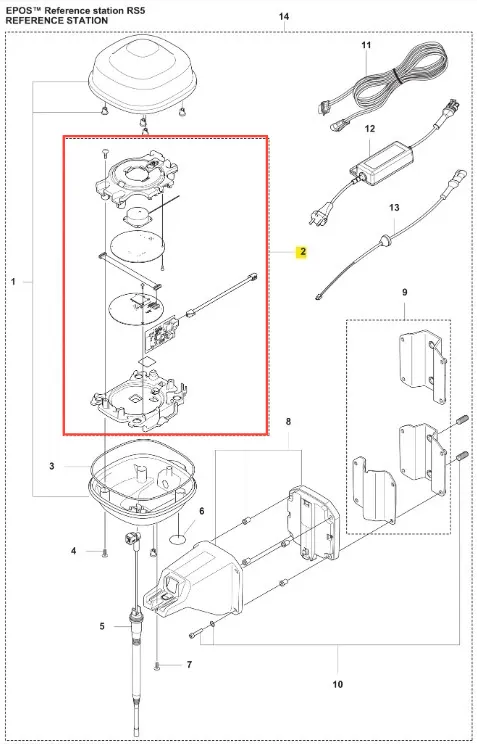 EPOS™ Reference station RS5
REFERENCE STATION

14
11
12
13
2
1
9
8
3
6
4
5
7
10