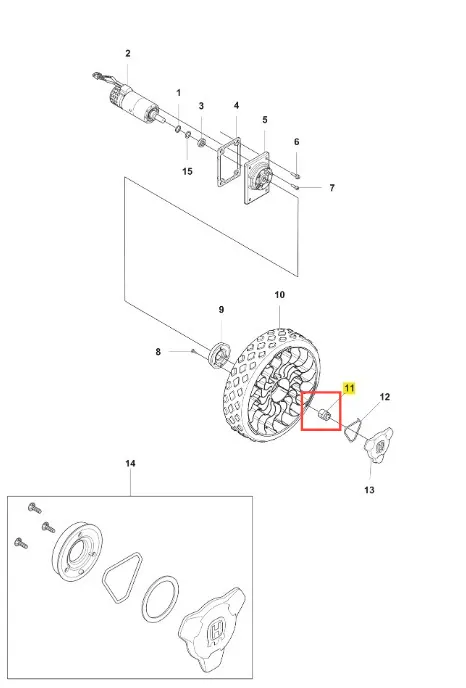 2
1
3
4
5
6
15
7
10
9
8
11
12
13
14