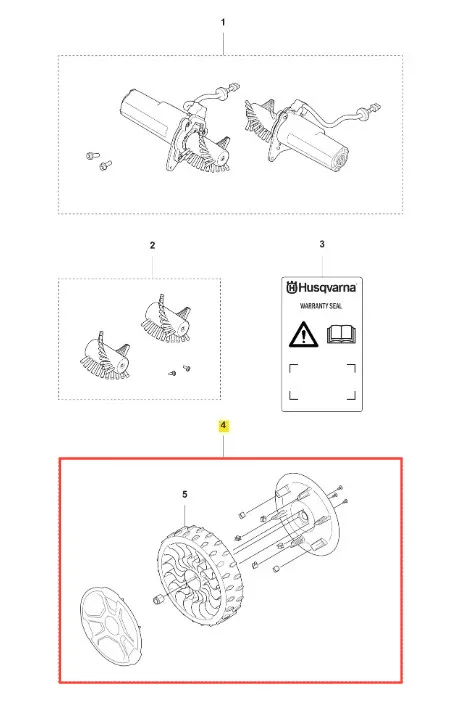 1

2

3

Husqvarna
WARRANTY SEAL

4

5