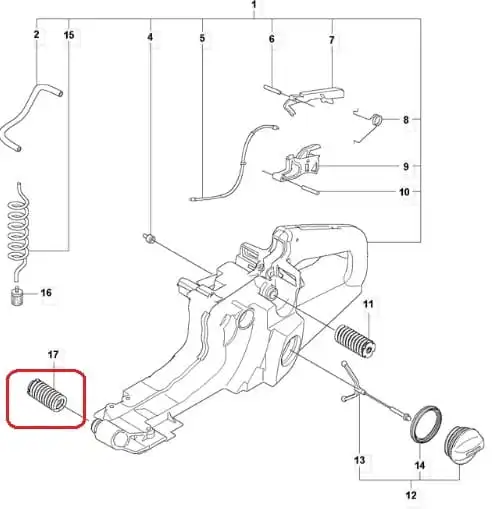 1
2
15
4
5
6
7
8
9
10
16
11
17
13
14
12