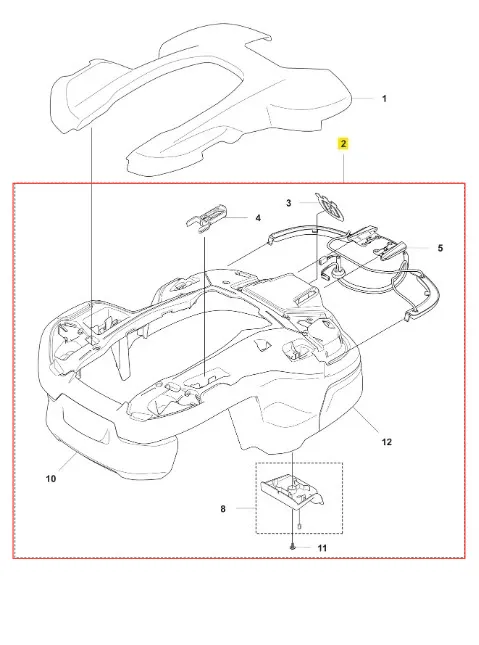 1
2
3
4
5
12
10
8
11