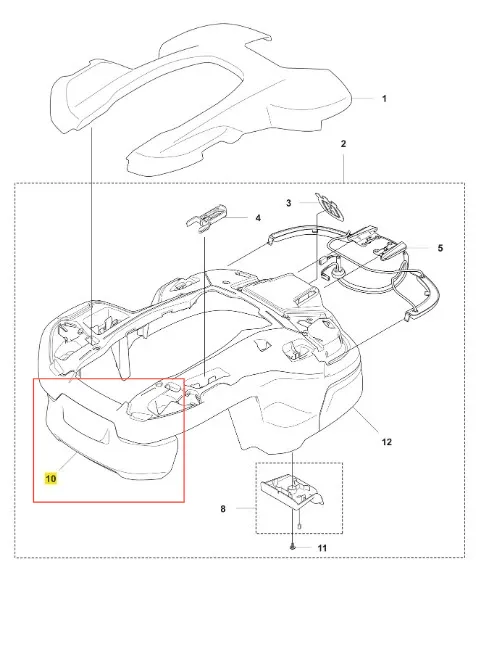 1
2
3
4
5
12
10
8
11