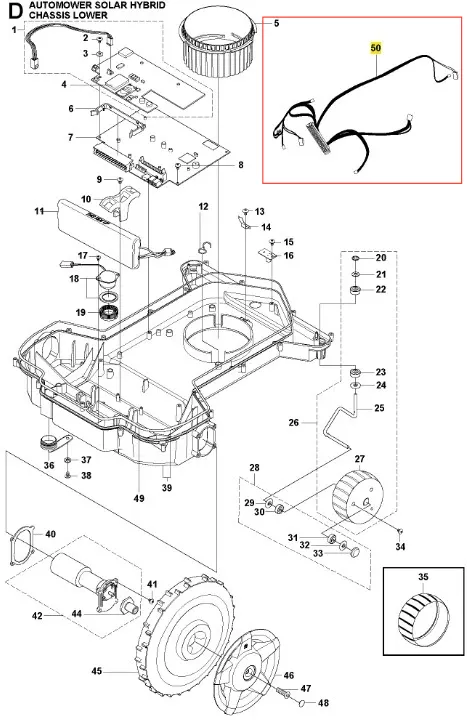 D AUTOMOWER SOLAR HYBRID
CHASSIS LOWER

1
2
3
4
5
50
6
7
8
9
10
11
12
13
14
15
16
17
18
19
20
21
22
23
24
25
26
27
28
29
30
31
32
33
34
35
36
37
38
39
49
40
41
42
44
45
46
47
48