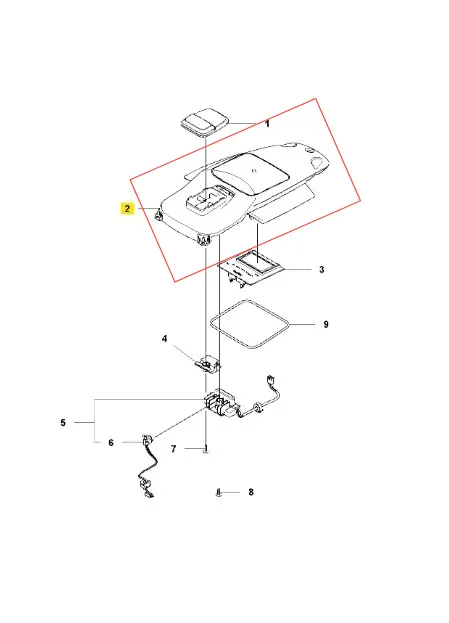 1
2
3
9
4
5
6
7
8