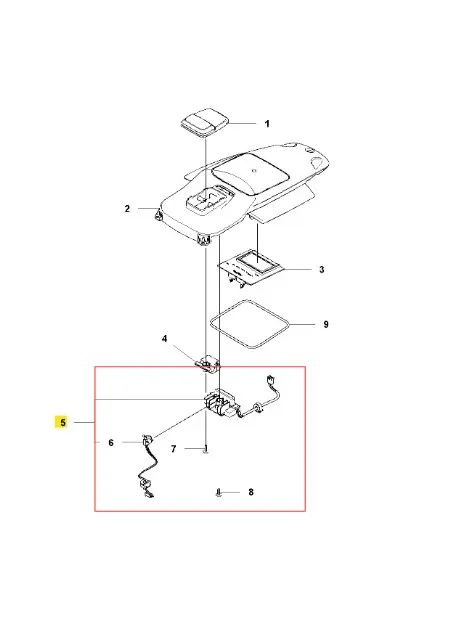 1
2
3
9
4
5
6
7
8