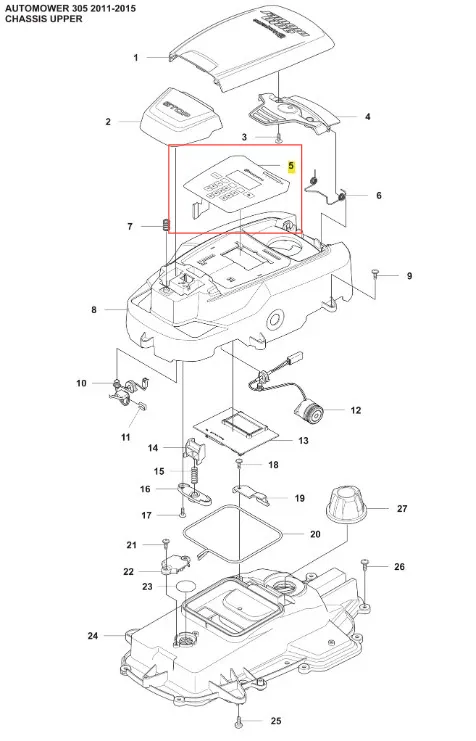 AUTOMOWER 305 2011-2015
CHASSIS UPPER

1
2
STOP
3
4
5
6
7
8
9
10
11
12
13
14
15
16
17
18
19
20
21
22
23
24
25
26
27