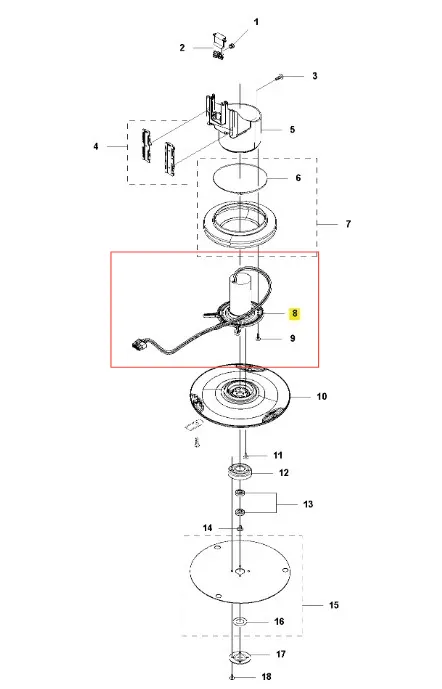 1
2
3
4
5
6
7
8
9
10
11
12
13
14
15
16
17
18