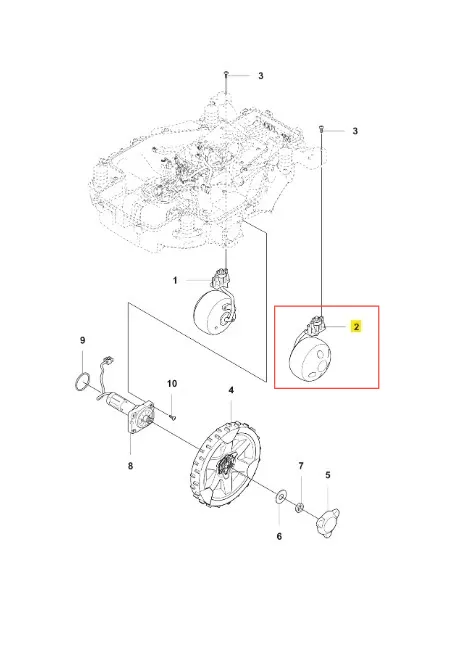 3
3
1
2
9
10
4
8
7
5
6