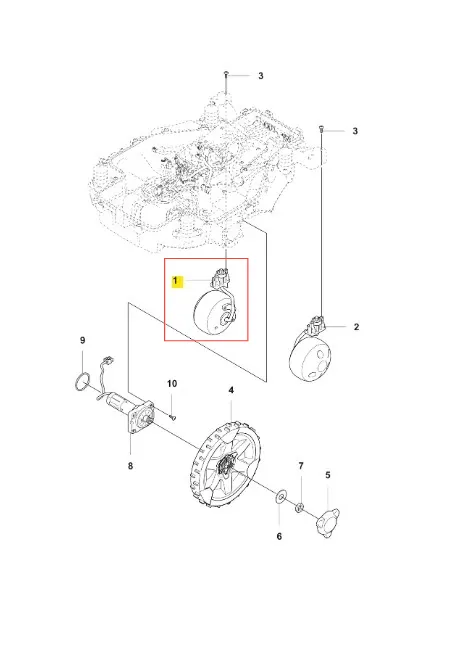 3
3
1
2
9
10
4
8
7
5
6