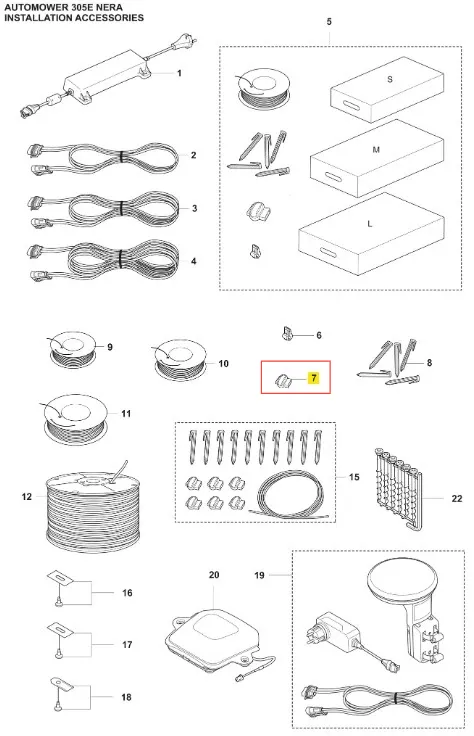 AUTOMOWER 305E NERA
INSTALLATION ACCESSORIES

1
2
3
4
5
S
M
L
6
7
8
9
10
11
12
15
22
16
17
18
20
19