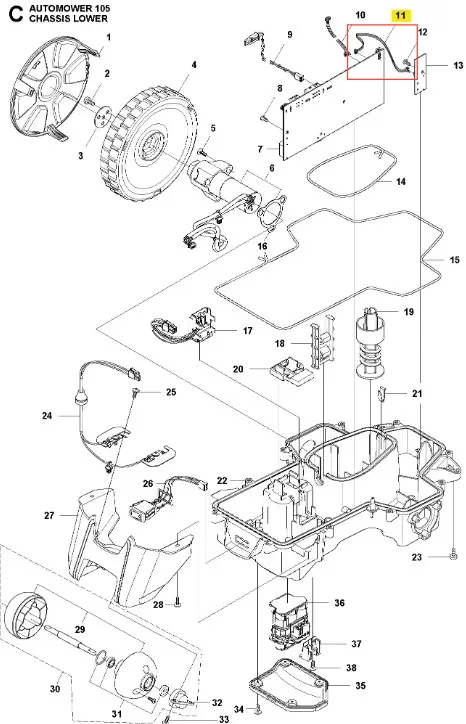 C AUTOMOWER 105
CHASSIS LOWER

1
2
3
4
5
6
7
8
9
10
11
12
13
14
15
16
17
18
19
20
21
22
23
24
25
26
27
28
29
30
31
32
33
34
35
36
37
38