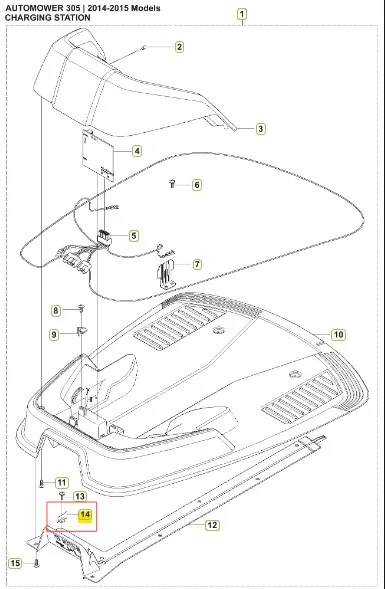 AUTOMOWER 305 | 2014-2015 Models
CHARGING STATION

1

2

3

4

6

5

7

8

9

10

11

13

14

12

15