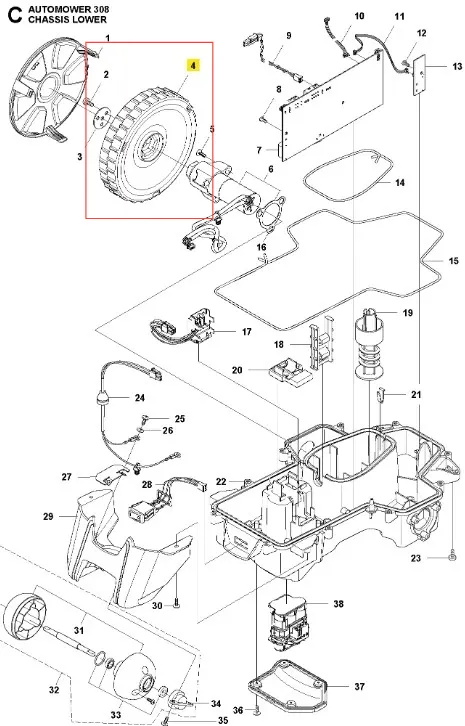 C AUTOMOWER 308
CHASSIS LOWER

1
2
3
4
5
6
7
8
9
10
11
12
13
14
15
16
17
18
19
20
21
22
23
24
25
26
27
28
29
30
31
32
33
34
35
36
37
38