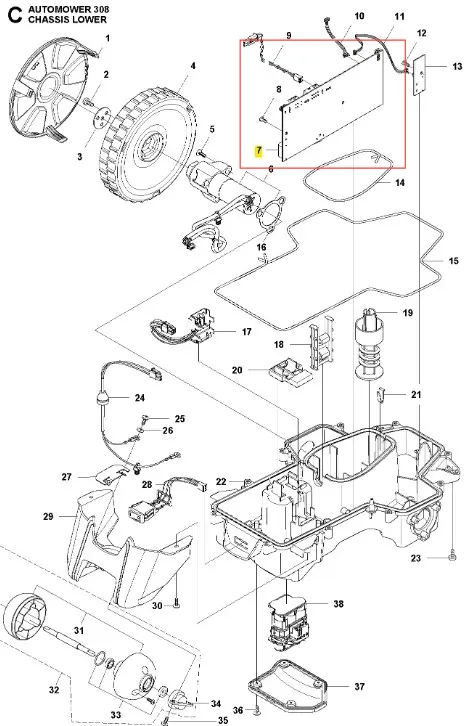 C AUTOMOWER 308
CHASSIS LOWER

1
2
3
4
5
6
7
8
9
10
11
12
13
14
15
16
17
18
19
20
21
22
23
24
25
26
27
28
29
30
31
32
33
34
35
36
37
38