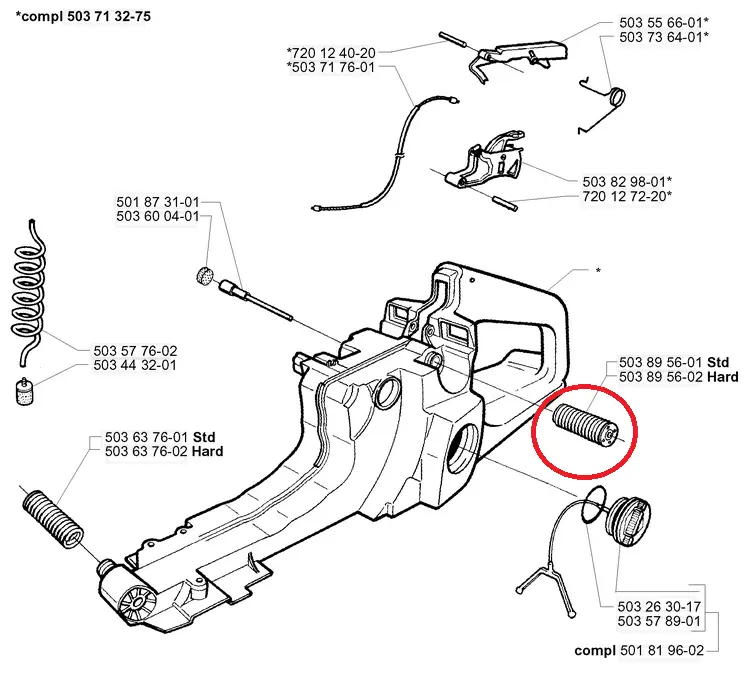 *compl 503 71 32-75

503 55 66-01*
503 73 64-01*

*720 12 40-20
*503 71 76-01

503 82 98-01*
720 12 72-20*

501 87 31-01
503 60 04-01

*

503 57 76-02
503 44 32-01

503 89 56-01 Std
503 89 56-02 Hard

503 63 76-01 Std
503 63 76-02 Hard

503 26 30-17
503 57 89-01

compl 501 81 96-02