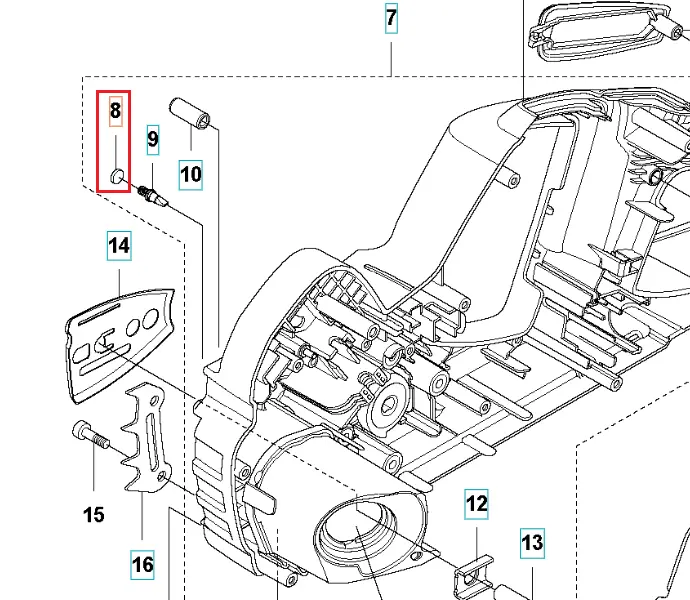 7
8
9
10
14
15
16
12
13