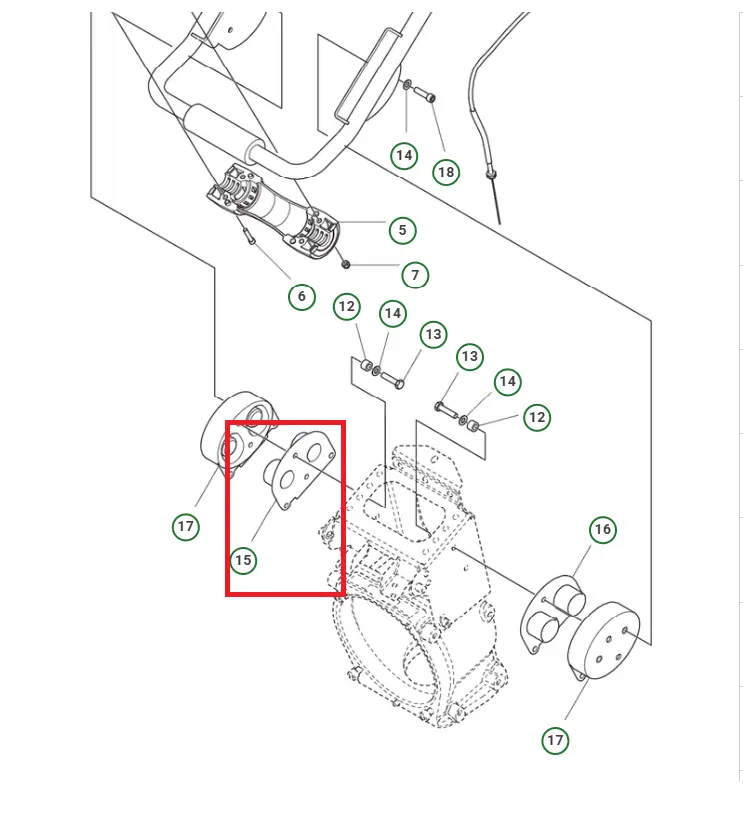 14
18
5
7
6
12
14
13
13
14
12
17
15
16
17