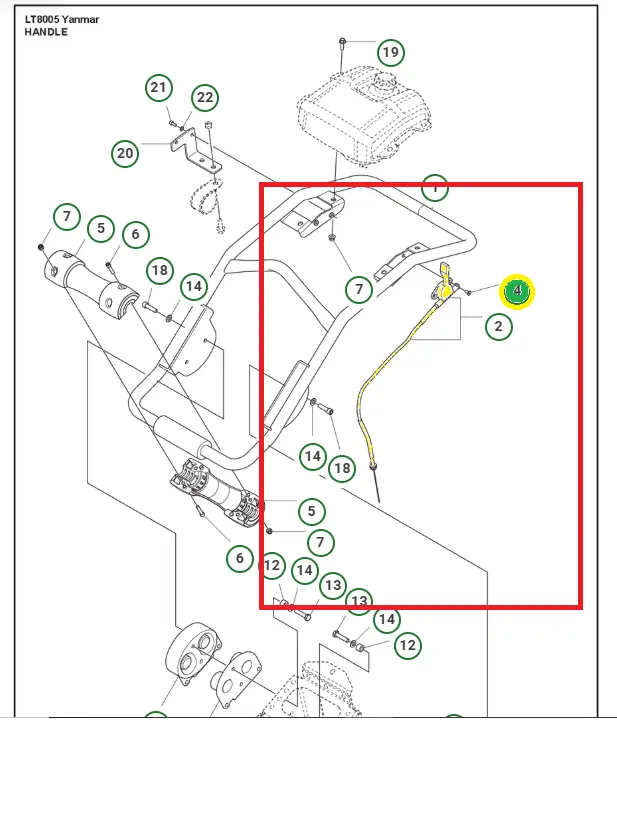 LT8005 Yanmar
HANDLE

19
21
22
20
1
7
5
6
18
14
7
4
2
14
18
5
7
6
12
14
13
13
14
12