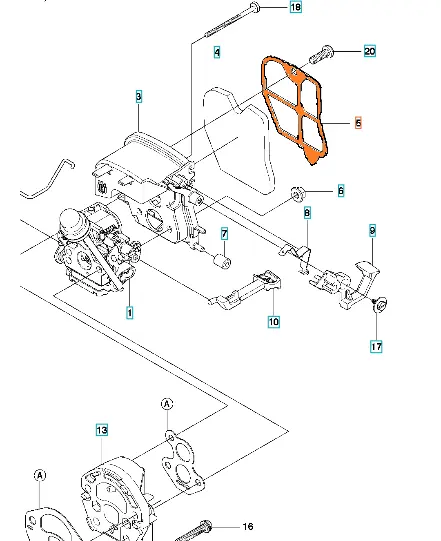 18
4
20
3
5
6
8
7
9
1
10
17
A
13
A
16