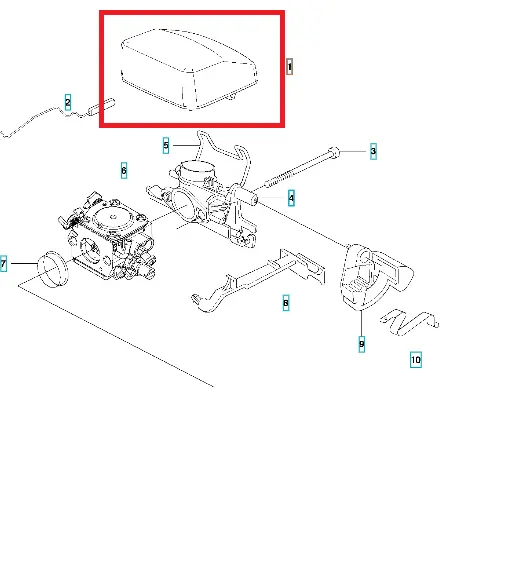 1
2
5
3
6
4
7
8
9
10