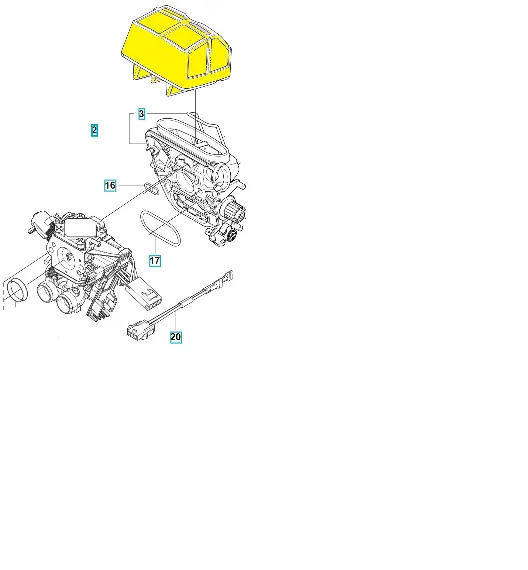 3
2
16
17
20