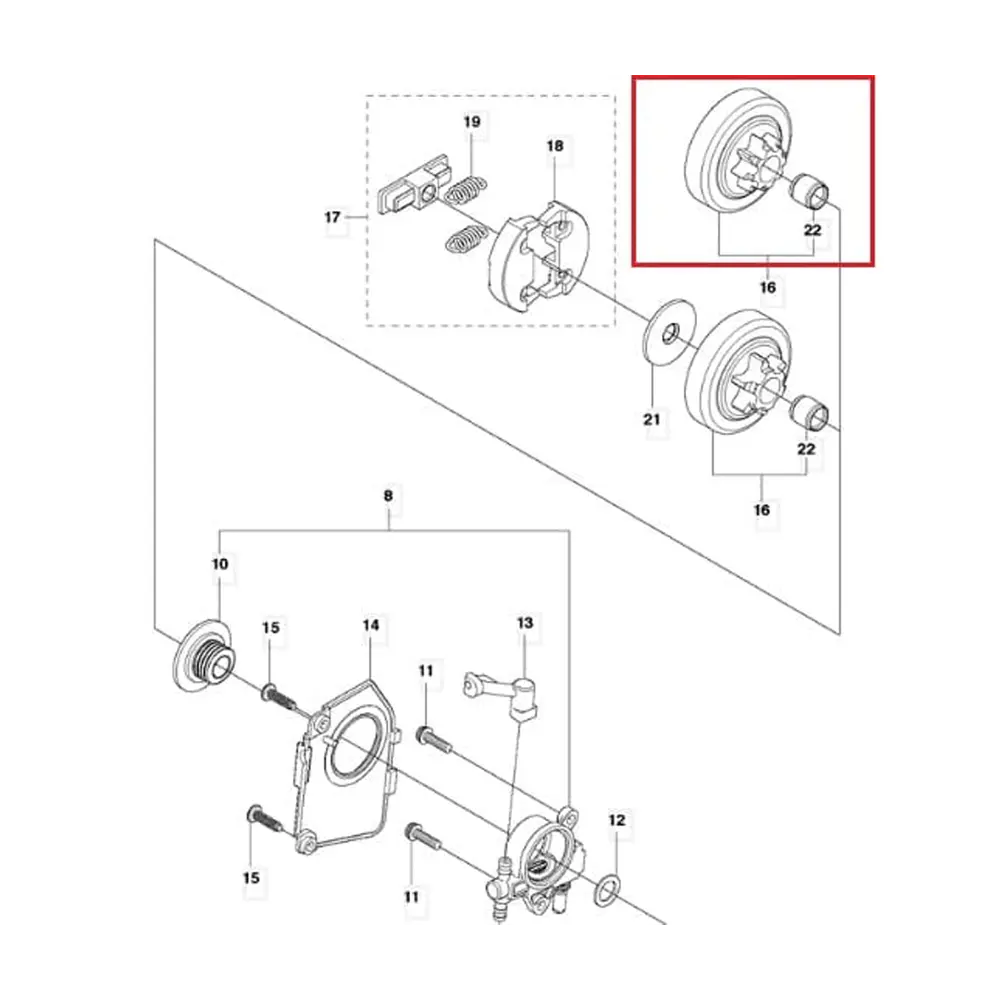 19
18
17
22
16
21
22
16
8
10
15
14
13
11
12
15
11