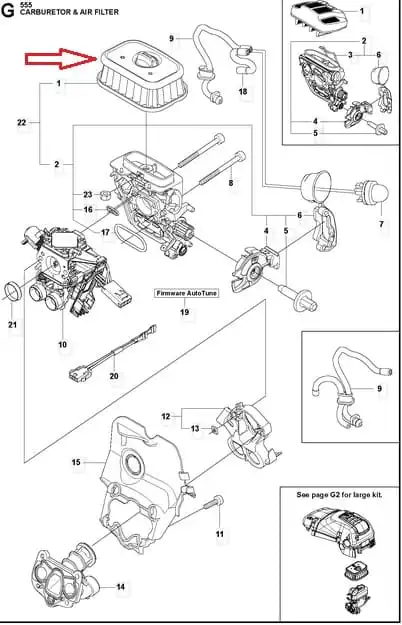 G
555
CARBURETOR & AIR FILTER

1
2
3
6
4
5

9
18
1
22
2
8
23
16
17
6
4
5
7
21
10
Firmware AutoTune
19
20

9

12
13
15
11
14

See page G2 for large kit.