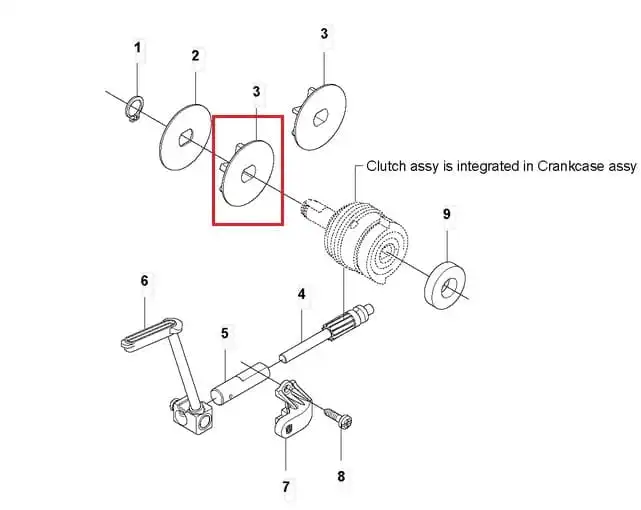 1
2
3
3
Clutch assy is integrated in Crankcase assy
9
6
4
5
7
8