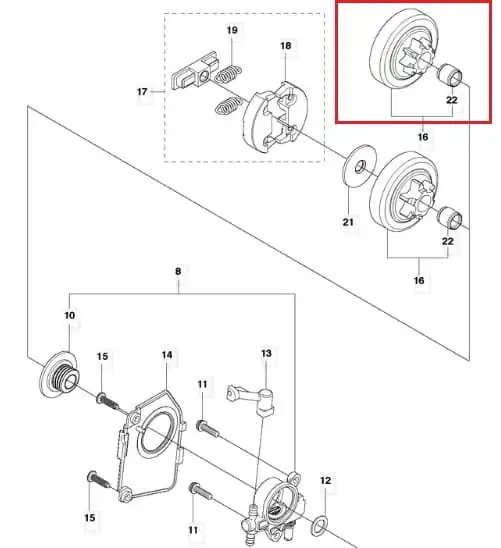 19
18
17
22
16
21
22
16
8
10
15
14
13
11
12
15
11