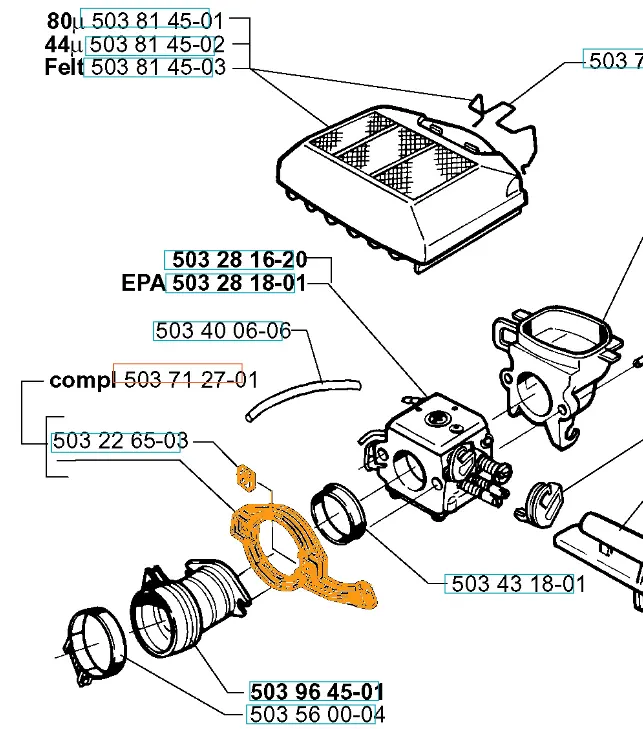 80µ 503 81 45-01
44µ 503 81 45-02
Felt 503 81 45-03
503 7
503 28 16-20
EPA 503 28 18-01
503 40 06-06
compl 503 71 27-01
503 22 65-03
503 43 18-01
503 96 45-01
503 56 00-04