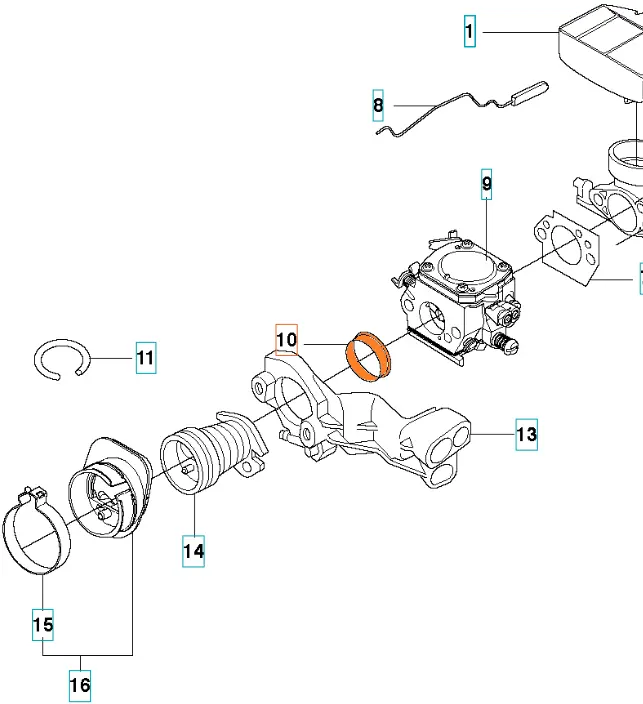 1
8
9
10
11
13
14
15
16