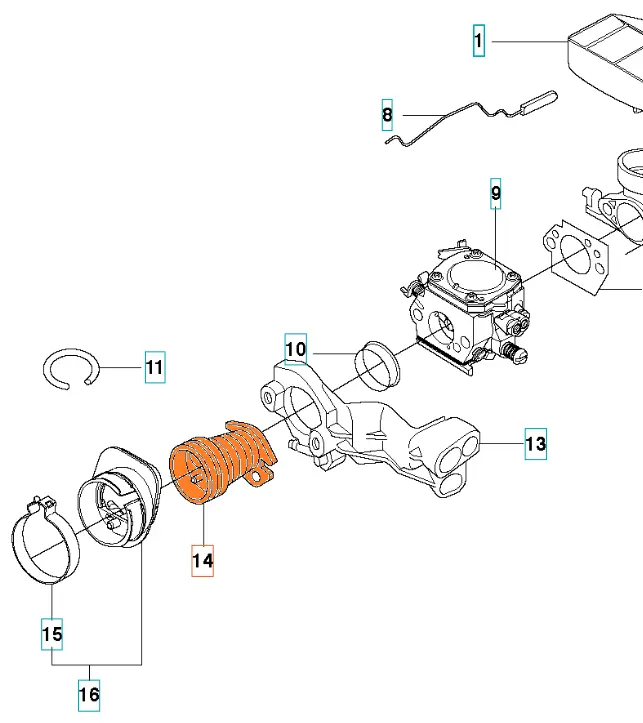 1
8
9
10
11
13
14
15
16