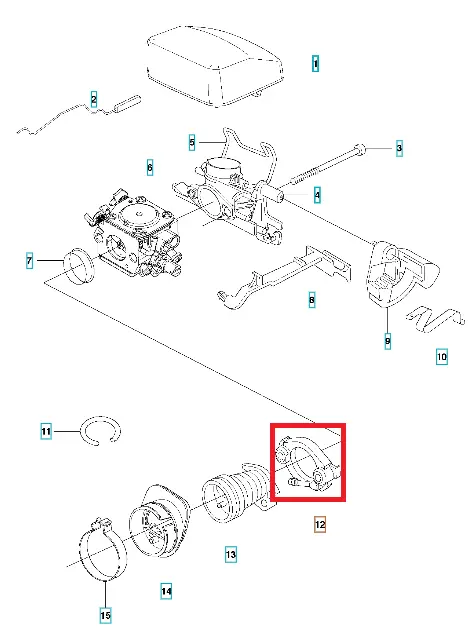 1
2
5
3
6
4
7
8
9
10
11
12
13
14
15