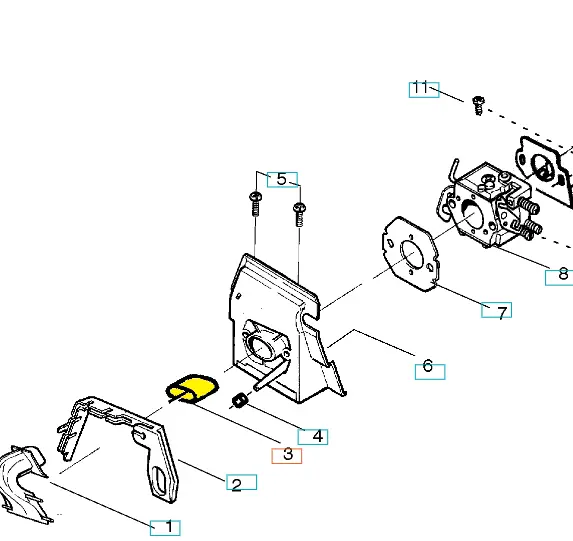 11
5
8
7
6
4
3
2
1