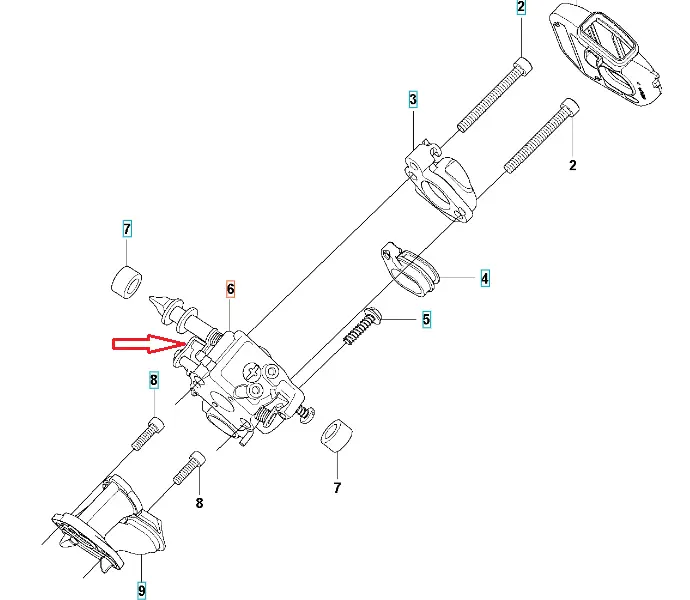 2
3
2
7
4
6
5
8
7
8
9