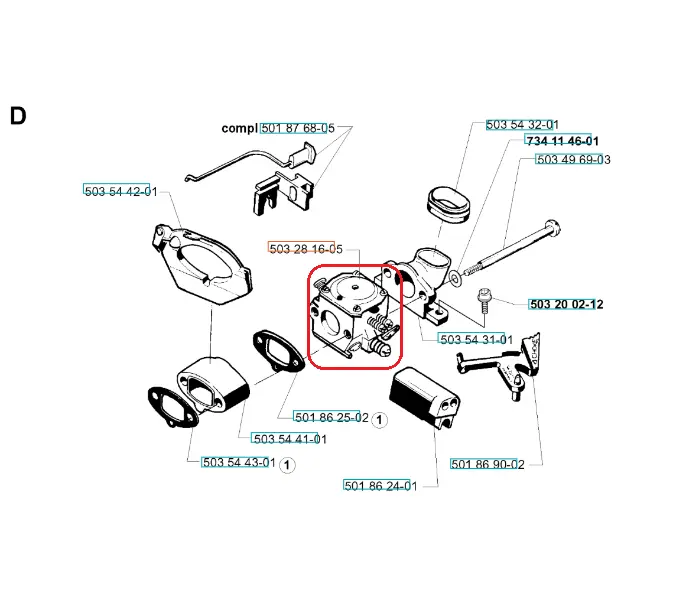 D

compl 501 87 68-05

503 54 32-01

734 11 46-01

503 49 69-03

503 54 42-01

503 28 16-05

503 20 02-12

503 54 31-01

CHOKE

501 86 25-02 1

503 54 41-01

503 54 43-01 1

501 86 90-02

501 86 24-01