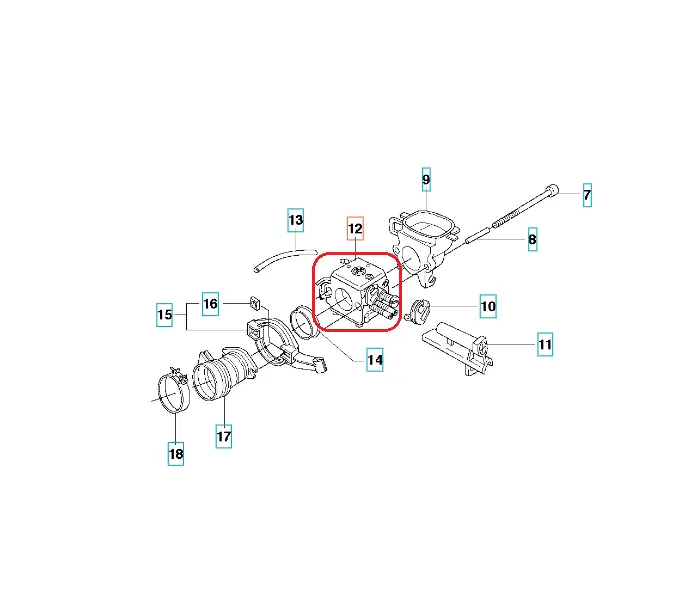 9
7
13
12
8
15
16
10
11
14
17
18