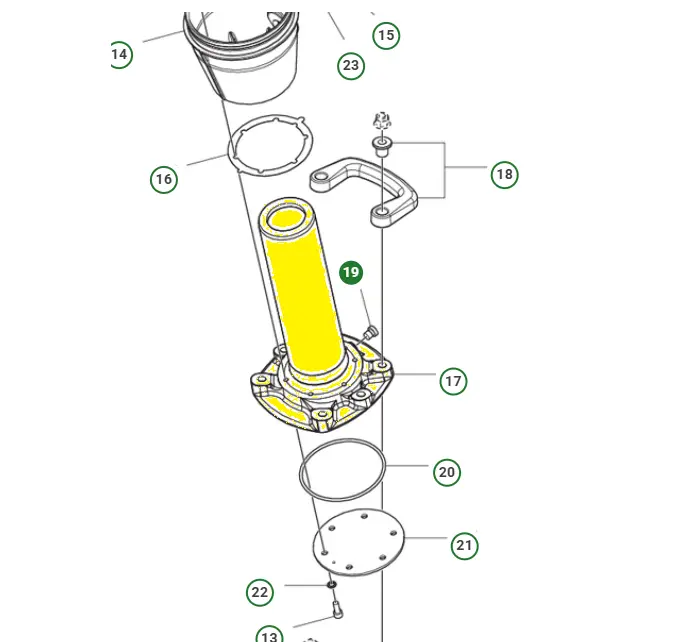 14
15
23
16
18
19
17
20
21
22
13