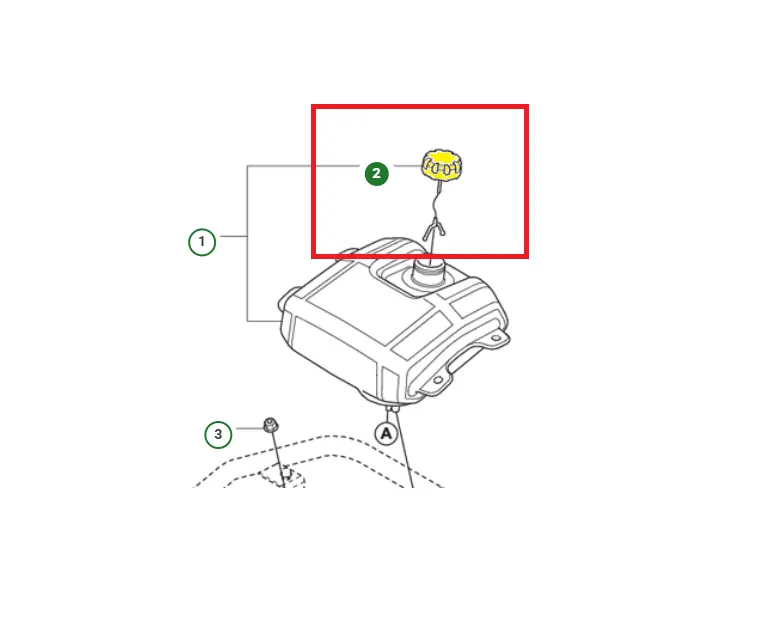 2
1
3
A