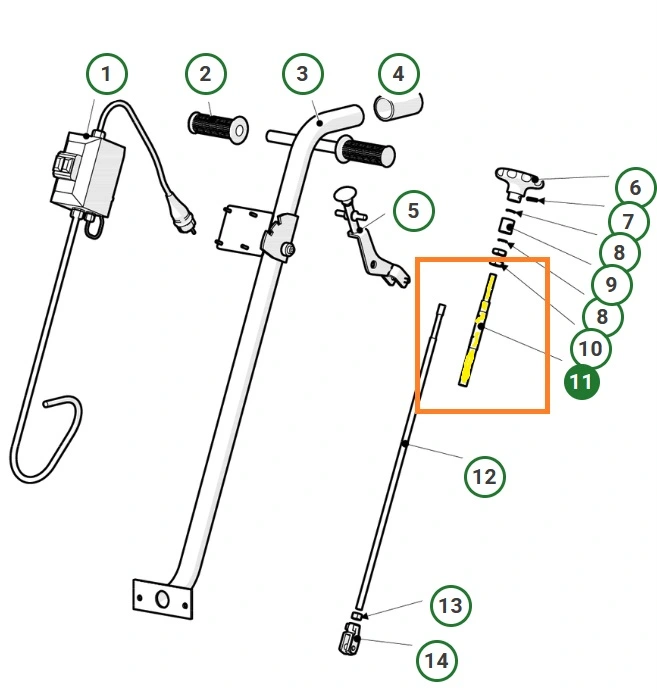 1
2
3
4
5
6
7
8
9
8
10
11
12
13
14