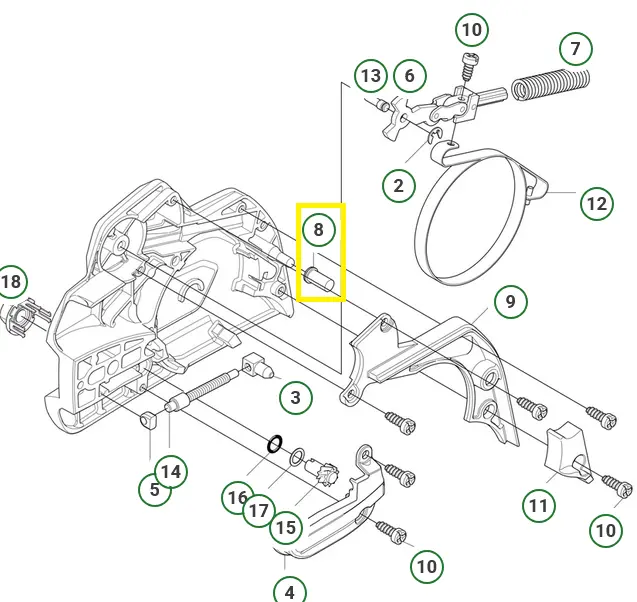 10
7
13
6
2
12
8
18
9
3
14
5
16
17
15
11
10
10
4