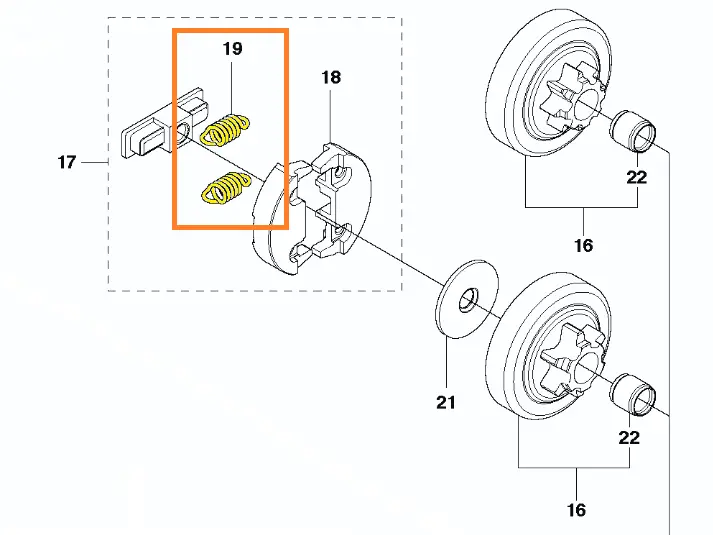 19
18
17
22
16
21
22
16