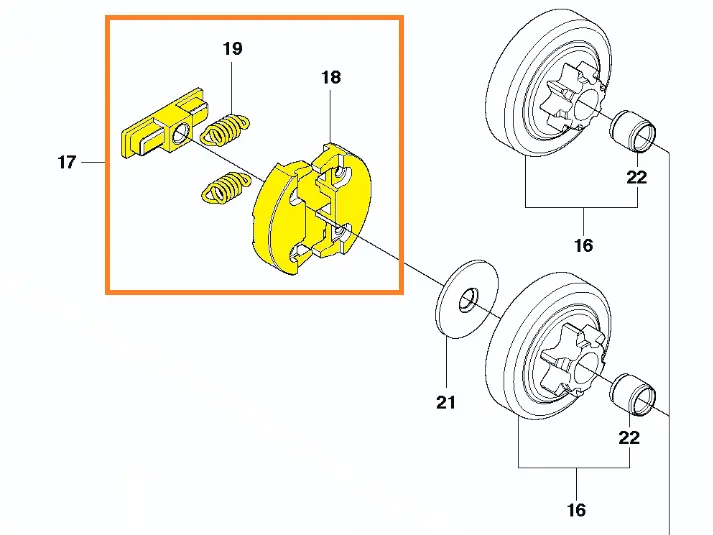 19
18
17
22
16
21
22
16