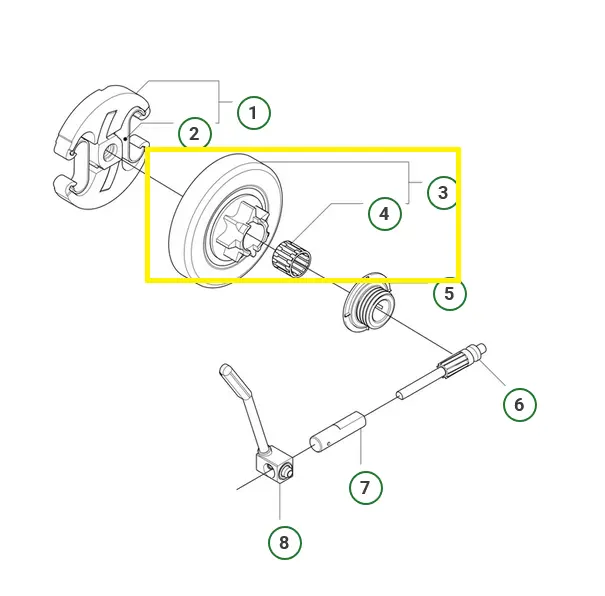 1
2
3
4
5
6
7
8